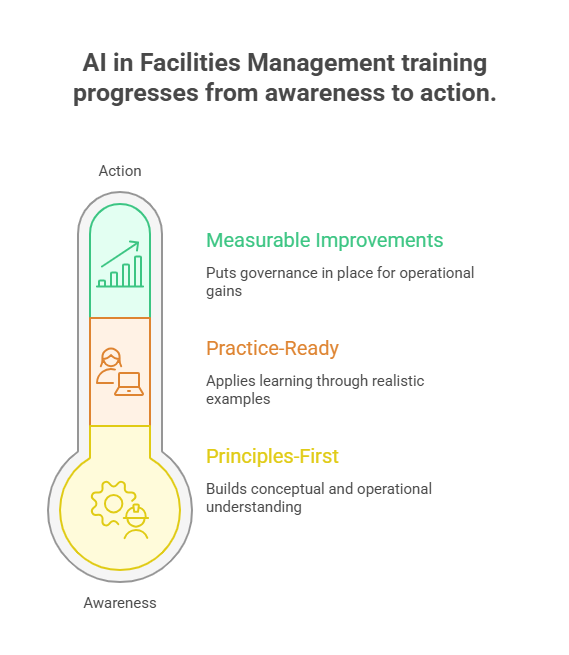 AI in Facilities Management training progresses from awareness to action.

Action

Measurable Improvements

Puts governance in place for operational gains

Practice-Ready

Applies learning through realistic examples

Principles-First

Builds conceptual and operational understanding

Awareness